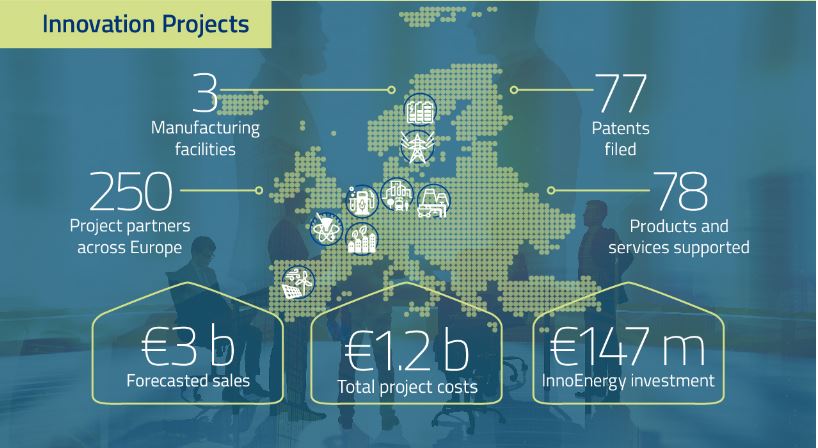 Innovation Projects

3
Manufacturing facilities

77
Patents filed

250
Project partners across Europe

78
Products and services supported

€3 b
Forecasted sales

€1.2 b
Total project costs

€147 m
InnoEnergy investment